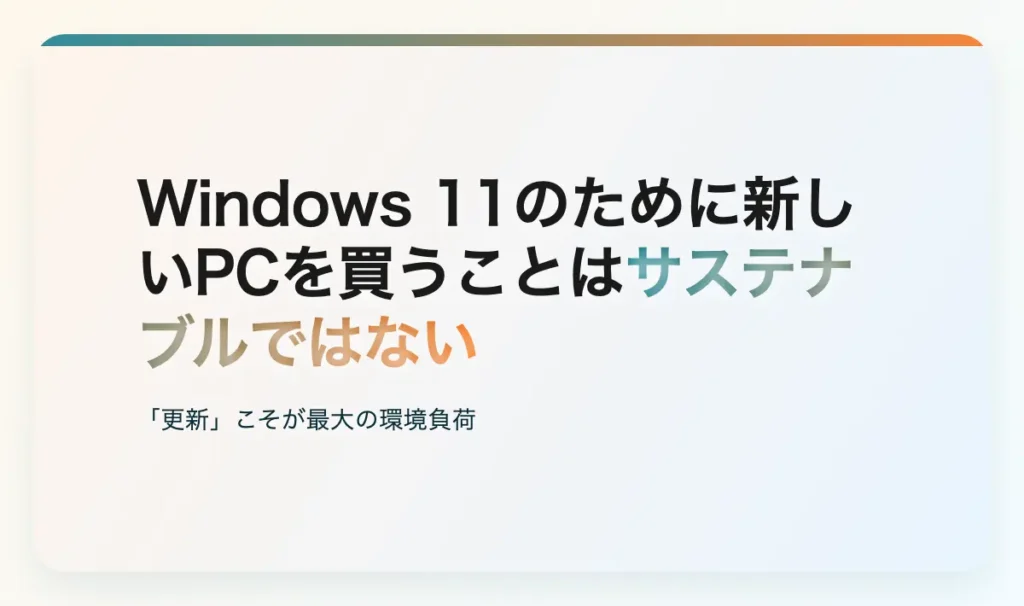 Windows 11のために新しいPCを買うことはサステナブルではない

「更新」こそが最大の環境負荷